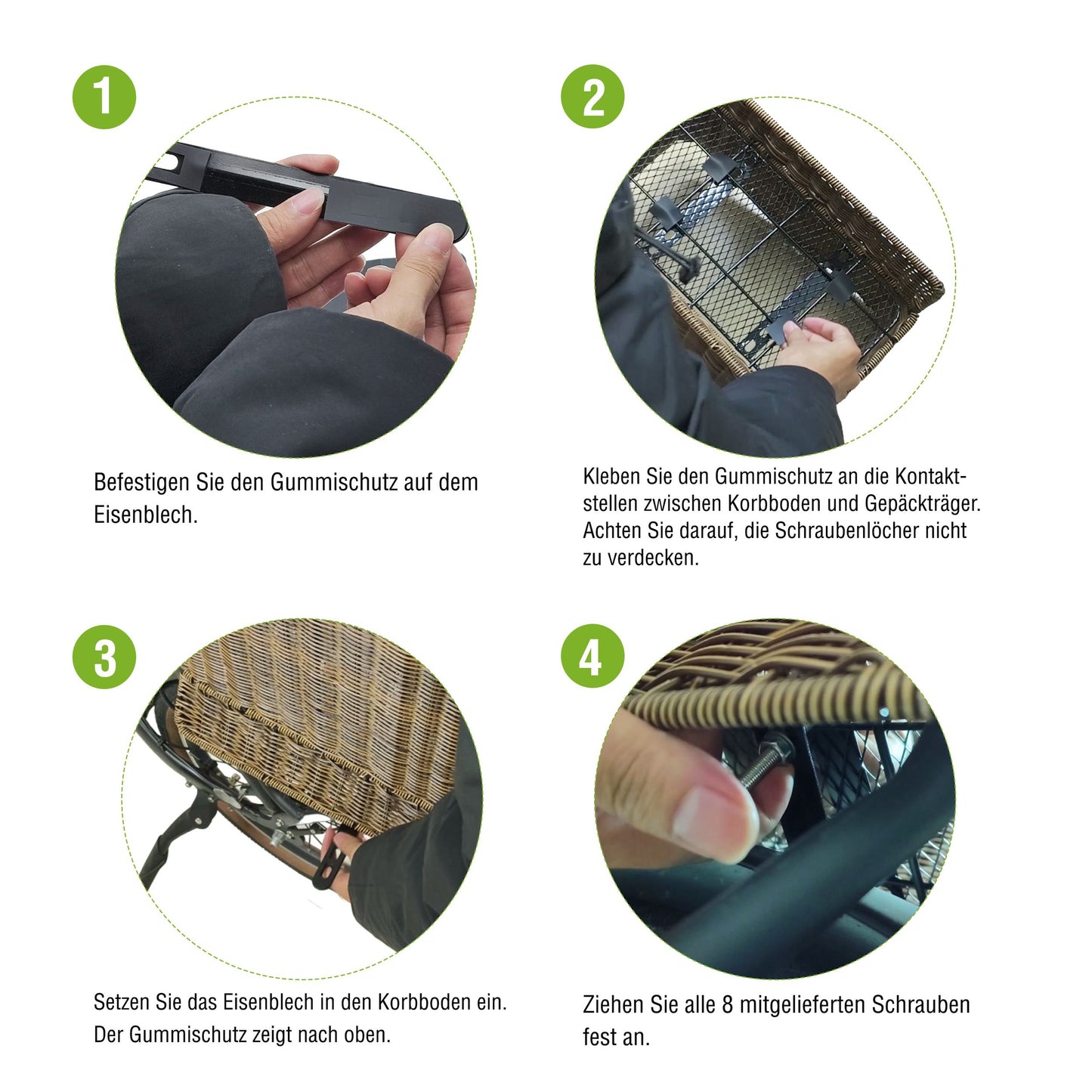 1

Befestigen Sie den Gummischutz auf dem Eisenblech.

2

Kleben Sie den Gummischutz an die Kontaktstellen zwischen Korbboden und Gepäckträger. Achten Sie darauf, die Schraubenlöcher nicht zu verdecken.

3

Setzen Sie das Eisenblech in den Korbboden ein. Der Gummischutz zeigt nach oben.

4

Ziehen Sie alle 8 mitgelieferten Schrauben fest an.