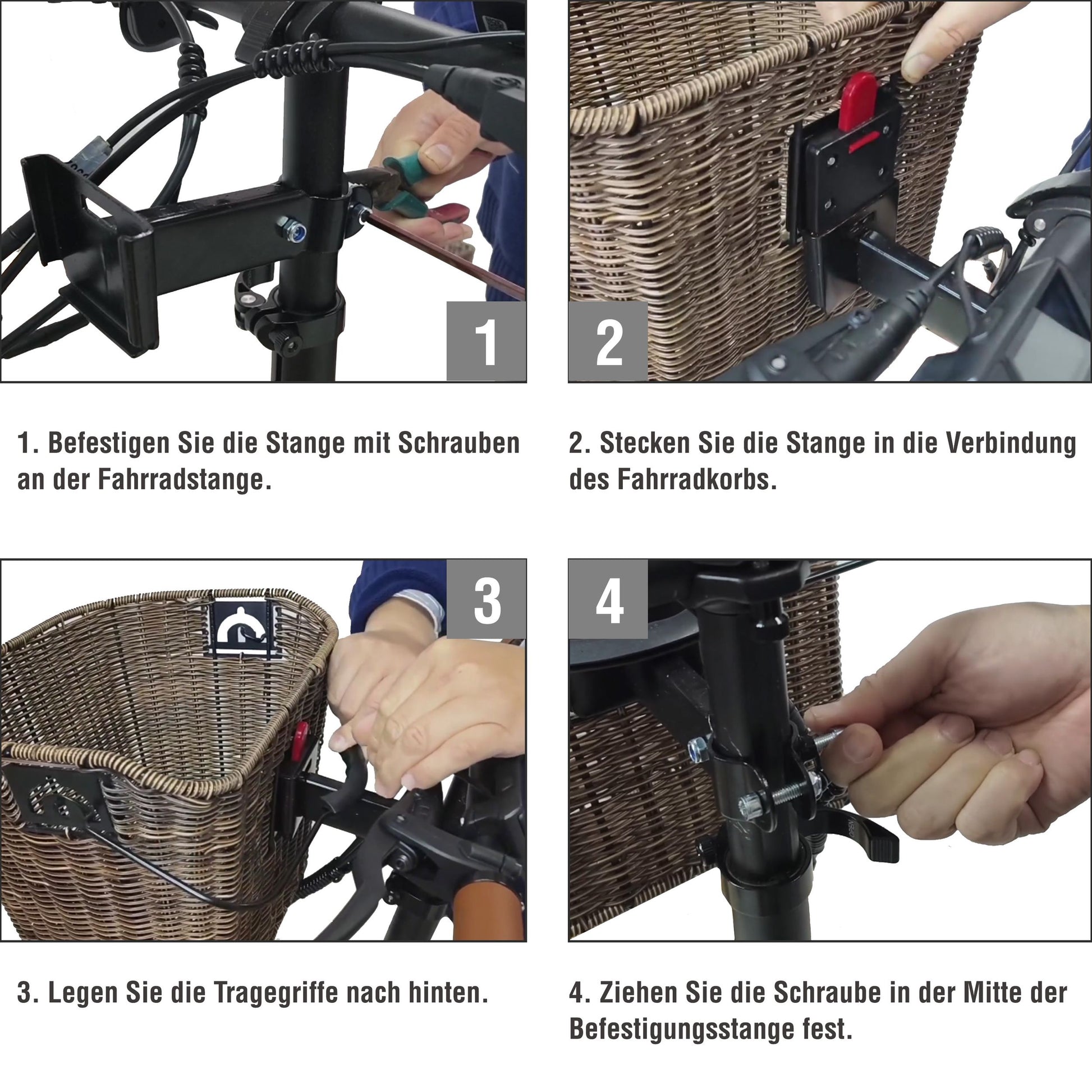 1

2

1. Befestigen Sie die Stange mit Schrauben an der Fahrradstange.

2. Stecken Sie die Stange in die Verbindung des Fahrradkorbs.

3

4

3. Legen Sie die Tragegriffe nach hinten.

4. Ziehen Sie die Schraube in der Mitte der Befestigungsstange fest.